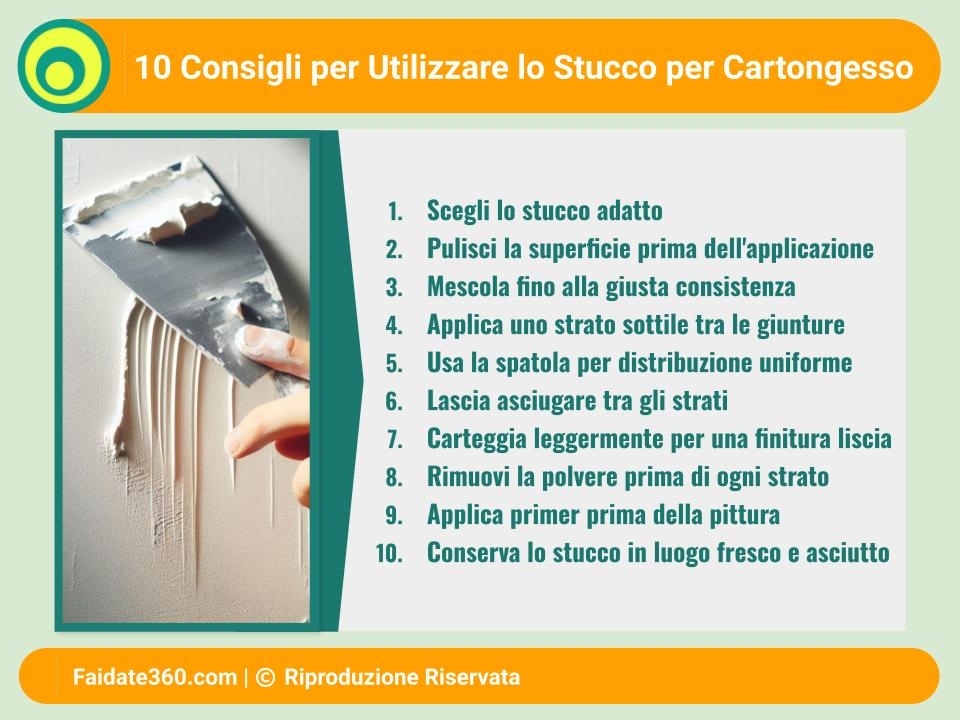 10 Consigli per Utilizzare lo Stucco per Cartongesso

1. Scegli lo stucco adatto
2. Pulisci la superficie prima dell'applicazione
3. Mescola fino alla giusta consistenza
4. Applica uno strato sottile tra le giunture
5. Usa la spatola per distribuzione uniforme
6. Lascia asciugare tra gli strati
7. Carteggia leggermente per una finitura liscia
8. Rimuovi la polvere prima di ogni strato
9. Applica primer prima della pittura
10. Conserva lo stucco in luogo fresco e asciutto

Faidate360.com | © Riproduzione Riservata