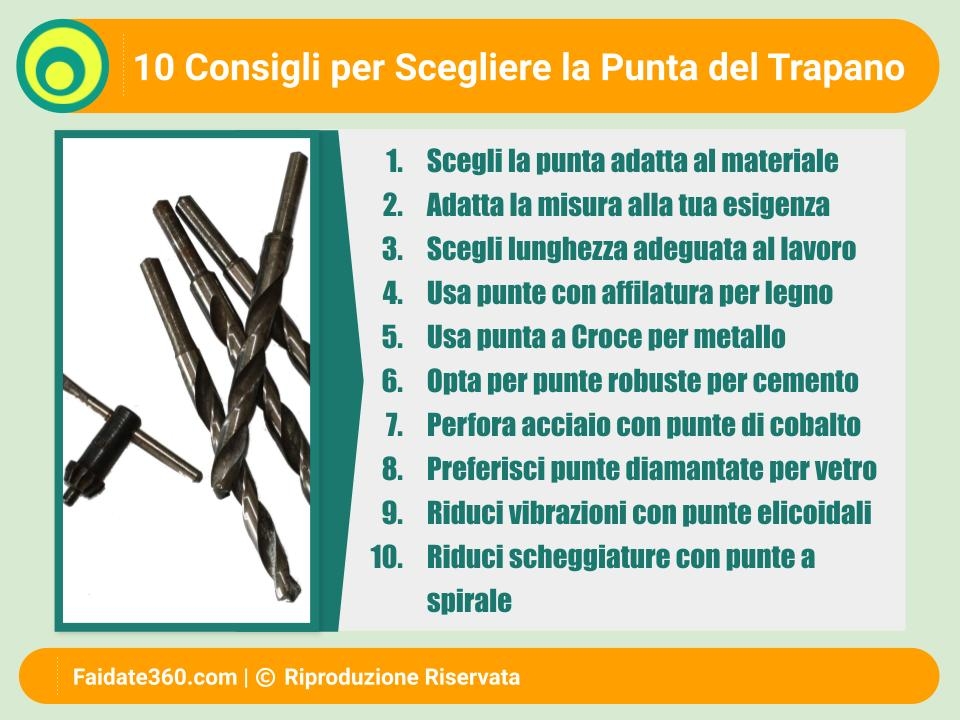 10 Consigli per Scegliere la Punta del Trapano

1. Scegli la punta adatta al materiale
2. Adatta la misura alla tua esigenza
3. Scegli lunghezza adeguata al lavoro
4. Usa punte con affilatura per legno
5. Usa punta a Croce per metallo
6. Opta per punte robuste per cemento
7. Perfora acciaio con punte di cobalto
8. Preferisci punte diamantate per vetro
9. Riduci vibrazioni con punte elicoidali
10. Riduci scheggiature con punte a spirale

Faidate360.com | © Riproduzione Riservata