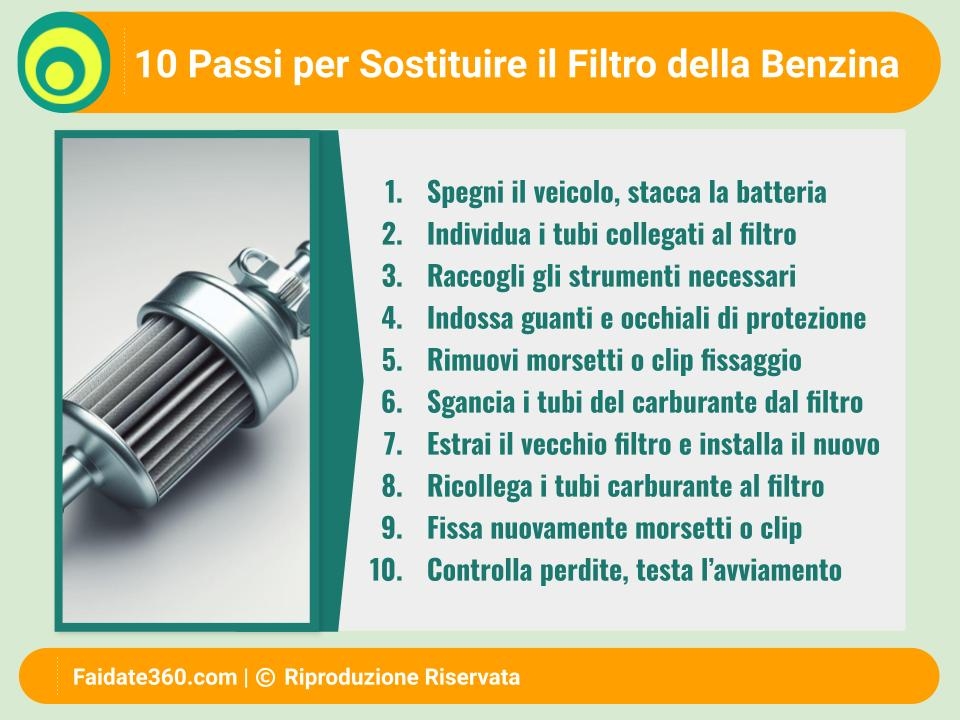 10 Passi per Sostituire il Filtro della Benzina

1. Spegni il veicolo, stacca la batteria
2. Individua i tubi collegati al filtro
3. Raccogli gli strumenti necessari
4. Indossa guanti e occhiali di protezione
5. Rimuovi morsetti o clip fissaggio
6. Sgancia i tubi del carburante dal filtro
7. Estrai il vecchio filtro e installa il nuovo
8. Ricollega i tubi carburante al filtro
9. Fissa nuovamente morsetti o clip
10. Controlla perdite, testa l'avviamento

Faidate360.com | © Riproduzione Riservata