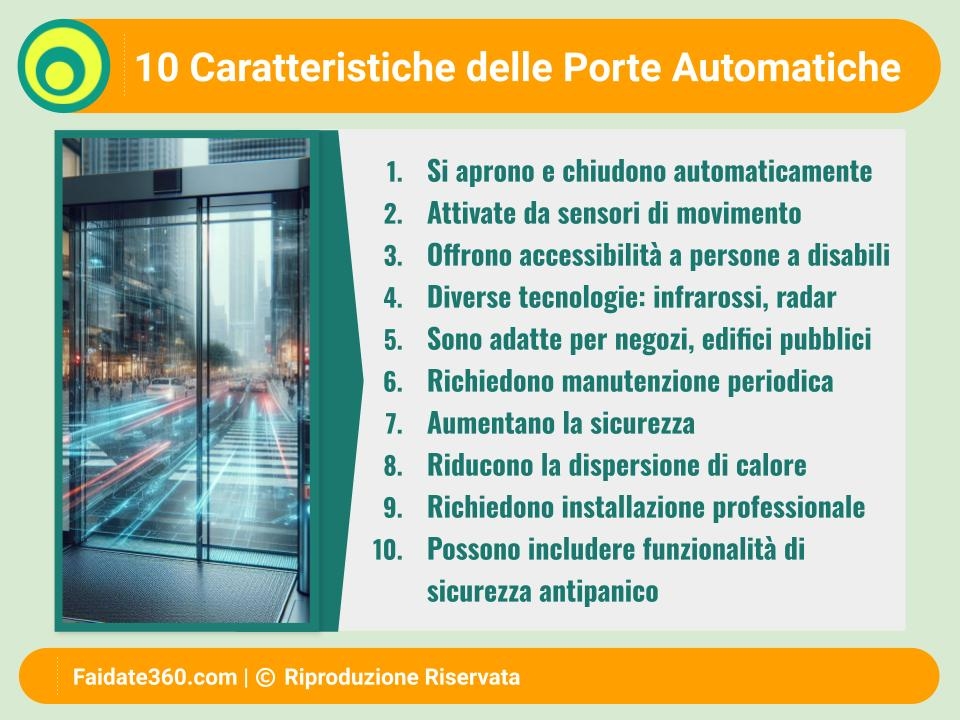 10 Caratteristiche delle Porte Automatiche

1. Si aprono e chiudono automaticamente
2. Attivate da sensori di movimento
3. Offrono accessibilità a persone a disabili
4. Diverse tecnologie: infrarossi, radar
5. Sono adatte per negozi, edifici pubblici
6. Richiedono manutenzione periodica
7. Aumentano la sicurezza
8. Riducono la dispersione di calore
9. Richiedono installazione professionale
10. Possono includere funzionalità di sicurezza antipanico

Faidate360.com | © Riproduzione Riservata