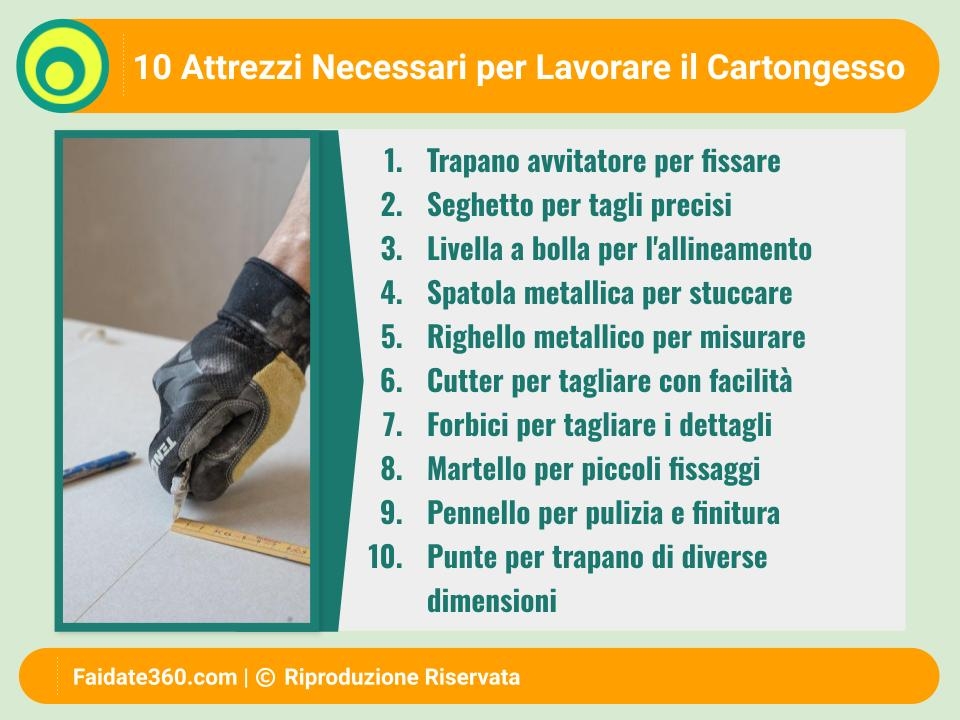 10 Attrezzi Necessari per Lavorare il Cartongesso

1. Trapano avvitatore per fissare
2. Seghetto per tagli precisi
3. Livella a bolla per l'allineamento
4. Spatola metallica per stuccare
5. Righello metallico per misurare
6. Cutter per tagliare con facilità
7. Forbici per tagliare i dettagli
8. Martello per piccoli fissaggi
9. Pennello per pulizia e finitura
10. Punte per trapano di diverse dimensioni

Faidate360.com | © Riproduzione Riservata